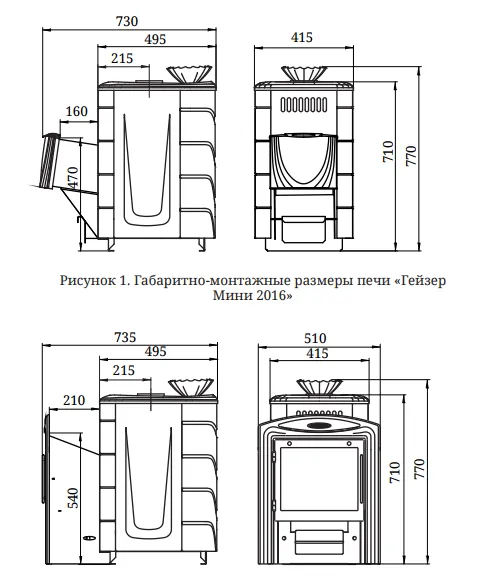 730
495
215
160
470
415
710
770

Рисунок 1. Габаритно-монтажные размеры печи «Гейзер Мини 2016»

735
495
215
210
540
510
415
710
770